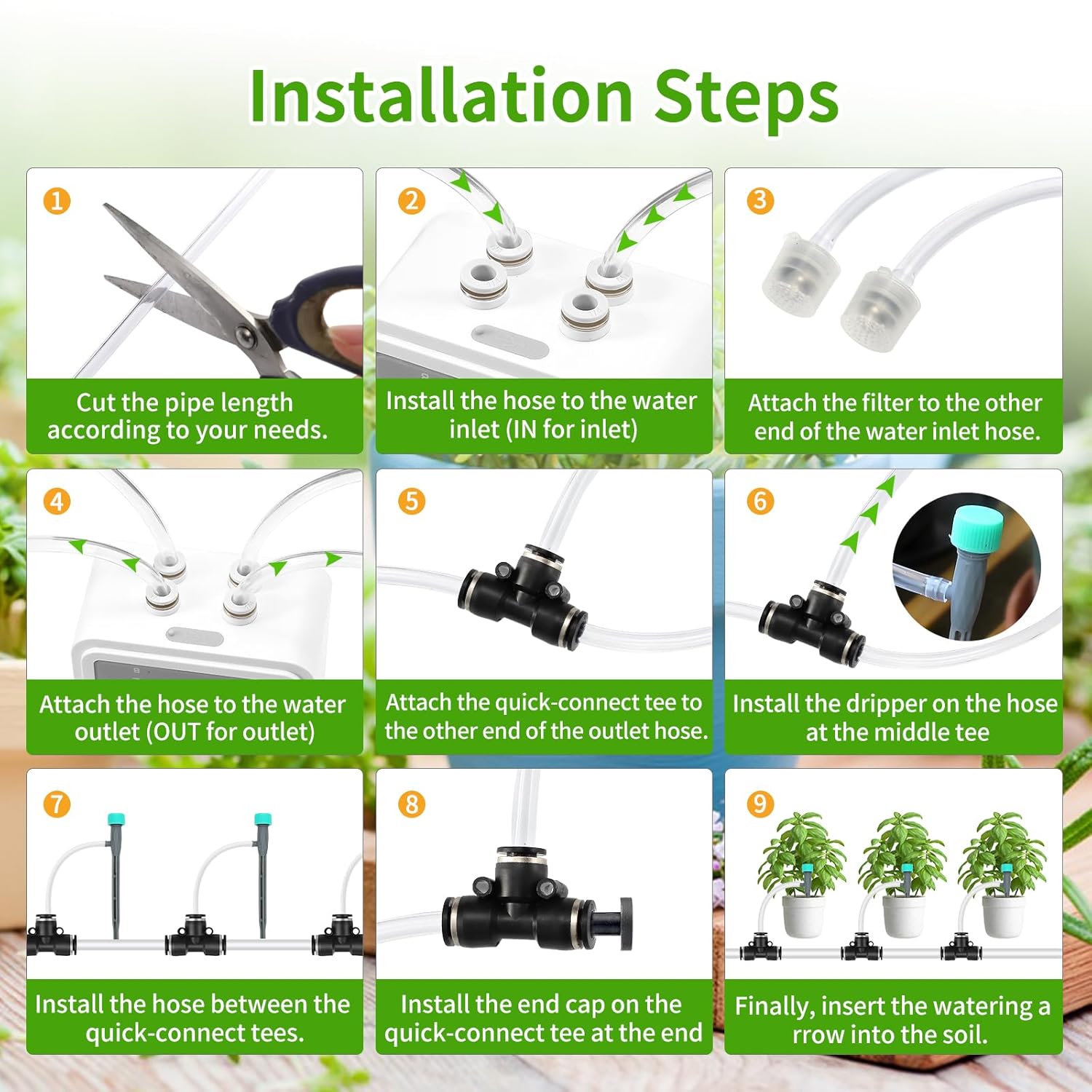 Installation Steps

1
Cut the pipe length according to your needs.

2
Install the hose to the water inlet (IN for inlet)

3
Attach the filter to the other end of the water inlet hose.

4
Attach the hose to the water outlet (OUT for outlet)

5
Attach the quick-connect tee to the other end of the outlet hose.

6
Install the dripper on the hose at the middle tee

7
Install the hose between the quick-connect tees.

8
Install the end cap on the quick-connect tee at the end

9
Finally, insert the watering a rrow into the soil.