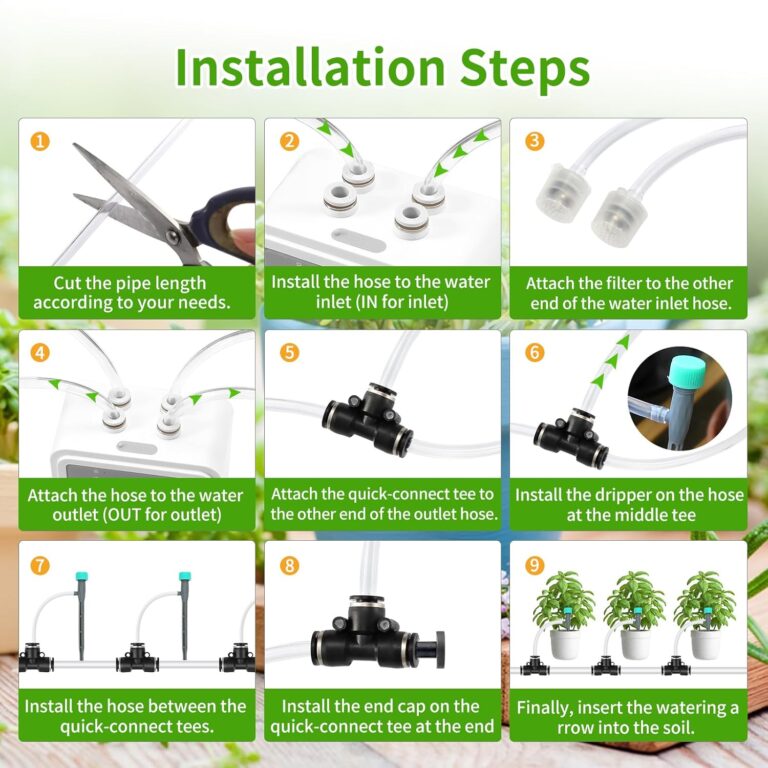 Installation Steps

1
Cut the pipe length according to your needs.

2
Install the hose to the water inlet (IN for inlet)

3
Attach the filter to the other end of the water inlet hose.

4
Attach the hose to the water outlet (OUT for outlet)

5
Attach the quick-connect tee to the other end of the outlet hose.

6
Install the dripper on the hose at the middle tee

7
Install the hose between the quick-connect tees.

8
Install the end cap on the quick-connect tee at the end

9
Finally, insert the watering a rrow into the soil.