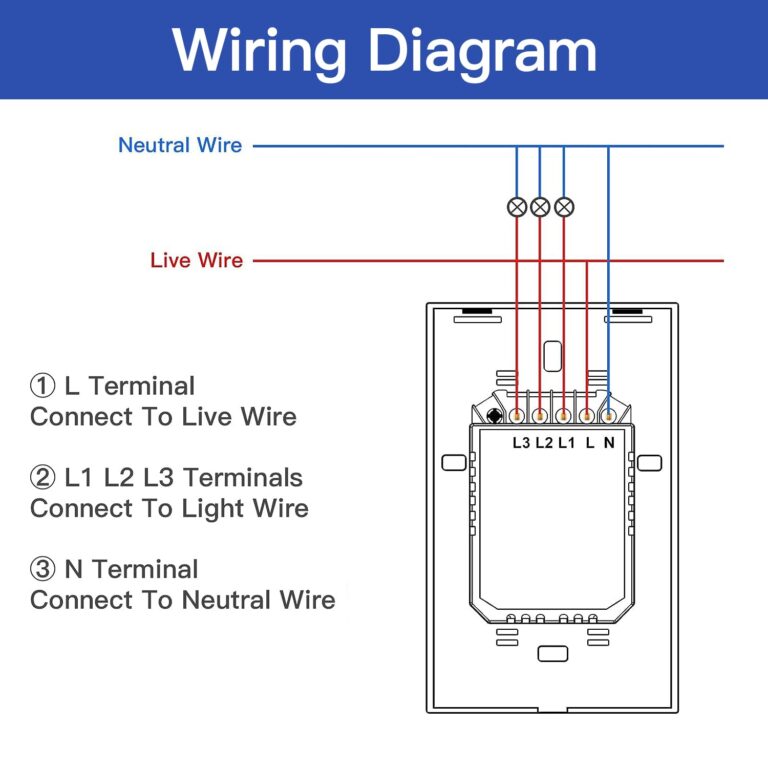 Wiring Diagram

Neutral Wire

Live Wire

① L Terminal
Connect To Live Wire

② L1 L2 L3 Terminals
Connect To Light Wire

③ N Terminal
Connect To Neutral Wire

L3 L2 L1 L N